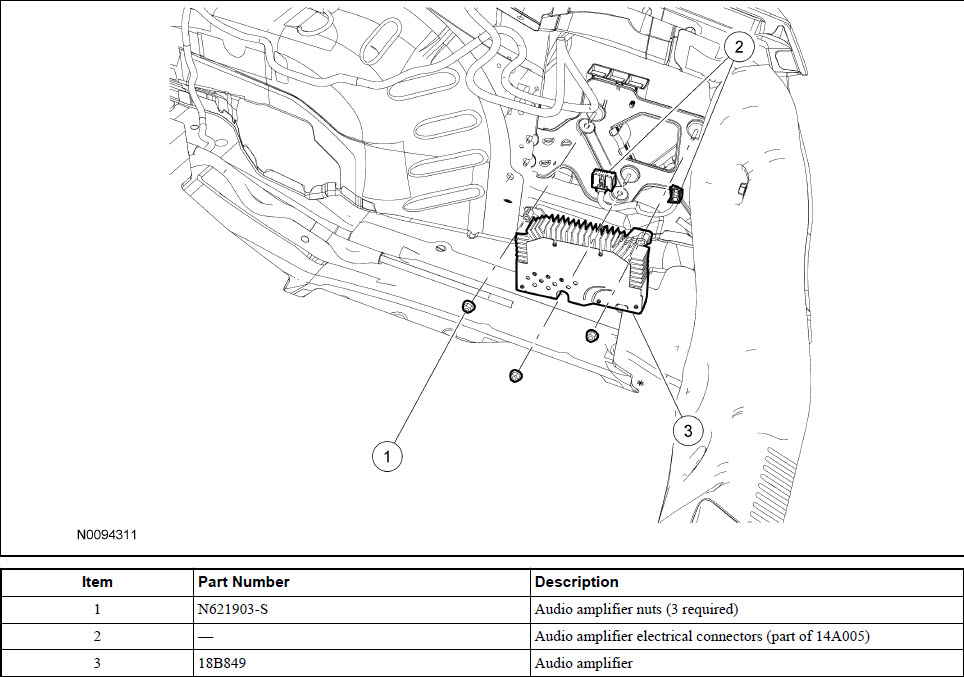 2

3

1

N0094311

| Item | Part Number | Description |
|---|---|---|
| 1 | N621903-S | Audio amplifier nuts (3 required) |
| 2 | — | Audio amplifier electrical connectors (part of 14A005) |
| 3 | 18B849 | Audio amplifier |